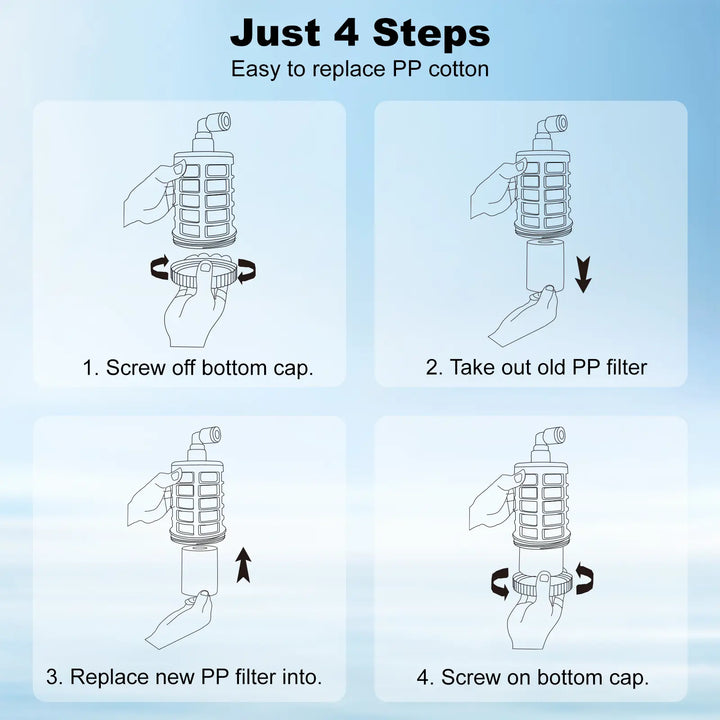 Just 4 Steps
Easy to replace PP cotton

1. Screw off bottom cap.

2. Take out old PP filter

3. Replace new PP filter into.

4. Screw on bottom cap.